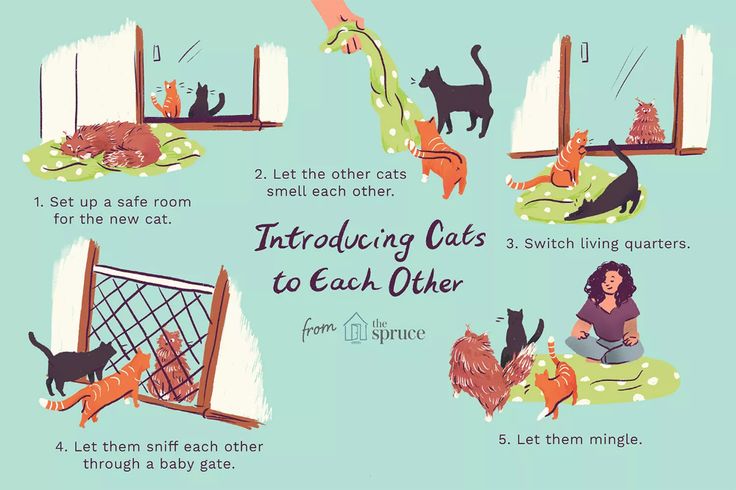 1. Set up a safe room for the new cat.

2. Let the other cats smell each other.

3. Switch living quarters.

Introducing Cats to Each Other

from the spruce

4. Let them sniff each other through a baby gate.

5. Let them mingle.